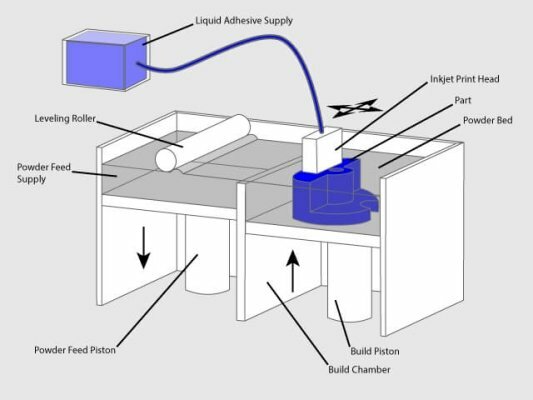 Liquid Adhesive Supply

Inkjet Print Head

Part

Powder Bed

Leveling Roller

Powder Feed Supply

Powder Feed Piston

Build Piston

Build Chamber