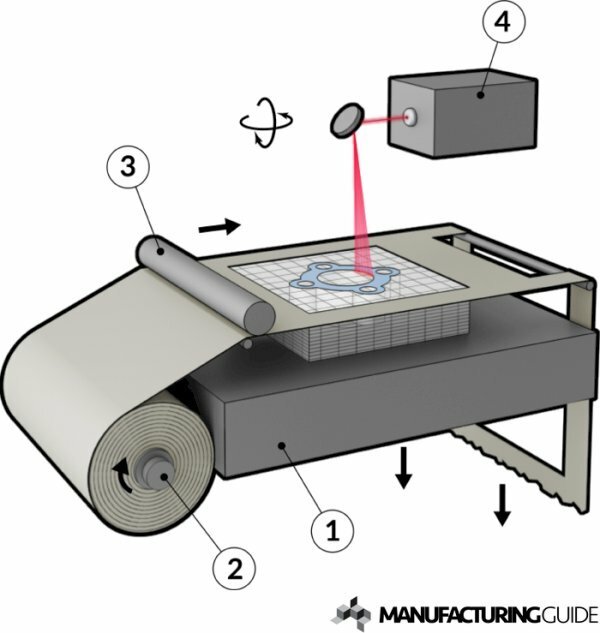 4
3
1
2
MANUFACTURINGGUIDE