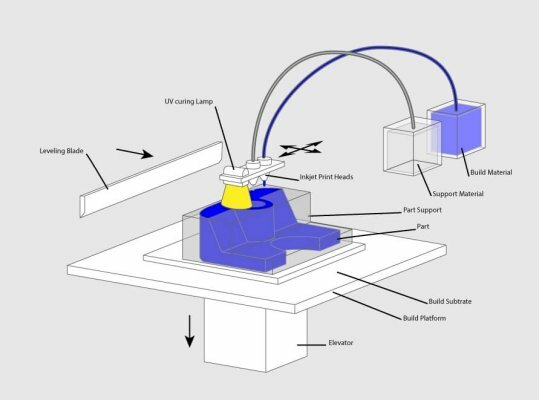 UV curing Lamp
Leveling Blade
Inkjet Print Heads
Build Material
Support Material
Part Support
Part
Build Subtrate
Build Platform
Elevator